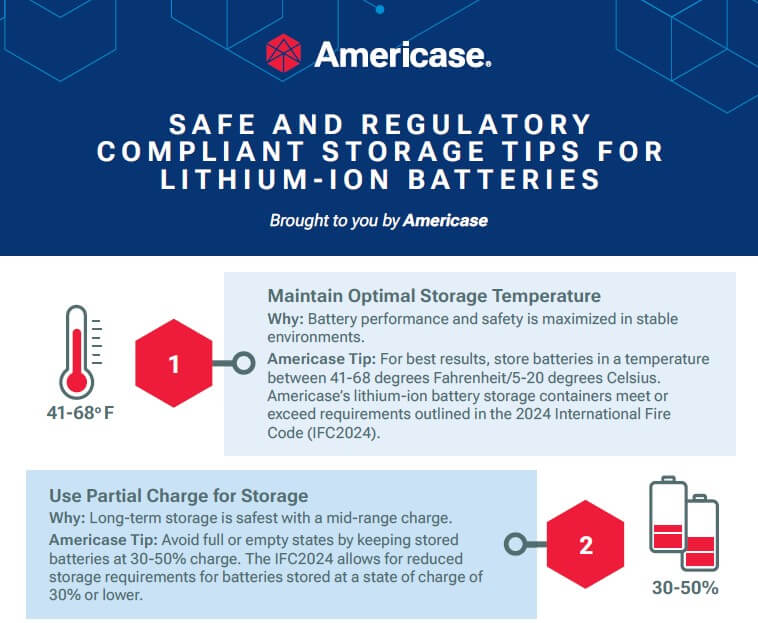 Americase.

SAFE AND REGULATORY COMPLIANT STORAGE TIPS FOR LITHIUM-ION BATTERIES

Brought to you by Americase

41-68° F

1

Maintain Optimal Storage Temperature

Why: Battery performance and safety is maximized in stable environments.

Americase Tip: For best results, store batteries in a temperature between 41-68 degrees Fahrenheit/5-20 degrees Celsius. Americase's lithium-ion battery storage containers meet or exceed requirements outlined in the 2024 International Fire Code (IFC2024).

Use Partial Charge for Storage

Why: Long-term storage is safest with a mid-range charge.

Americase Tip: Avoid full or empty states by keeping stored batteries at 30-50% charge. The IFC2024 allows for reduced storage requirements for batteries stored at a state of charge of 30% or lower.

2

30-50%